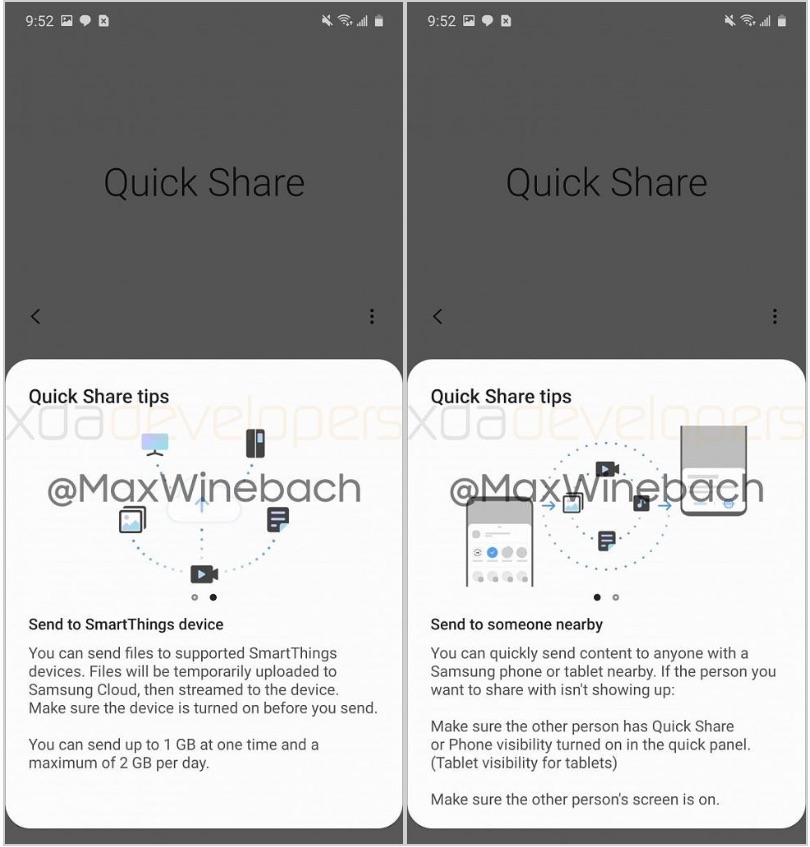 9:52

Quick Share

Quick Share tips

xdadevelopers

@MaxWinebach

Send to SmartThings device

You can send files to supported SmartThings devices. Files will be temporarily uploaded to Samsung Cloud, then streamed to the device. Make sure the device is turned on before you send.

You can send up to 1 GB at one time and a maximum of 2 GB per day.

9:52

Quick Share

Quick Share tips

xdadevelopers

@MaxWinebach

Send to someone nearby

You can quickly send content to anyone with a Samsung phone or tablet nearby. If the person you want to share with isn't showing up:

Make sure the other person has Quick Share or Phone visibility turned on in the quick panel. (Tablet visibility for tablets)

Make sure the other person's screen is on.