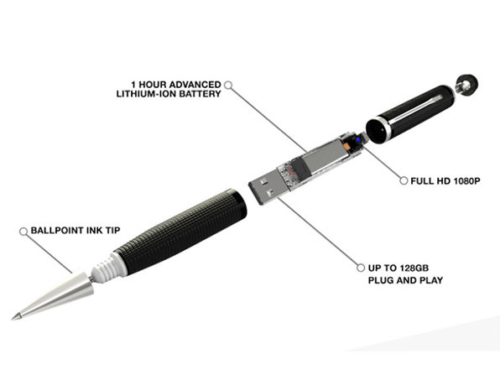 1 HOUR ADVANCED
LITHIUM-ION BATTERY

FULL HD 1080P

BALLPOINT INK TIP

UP TO 128GB
PLUG AND PLAY